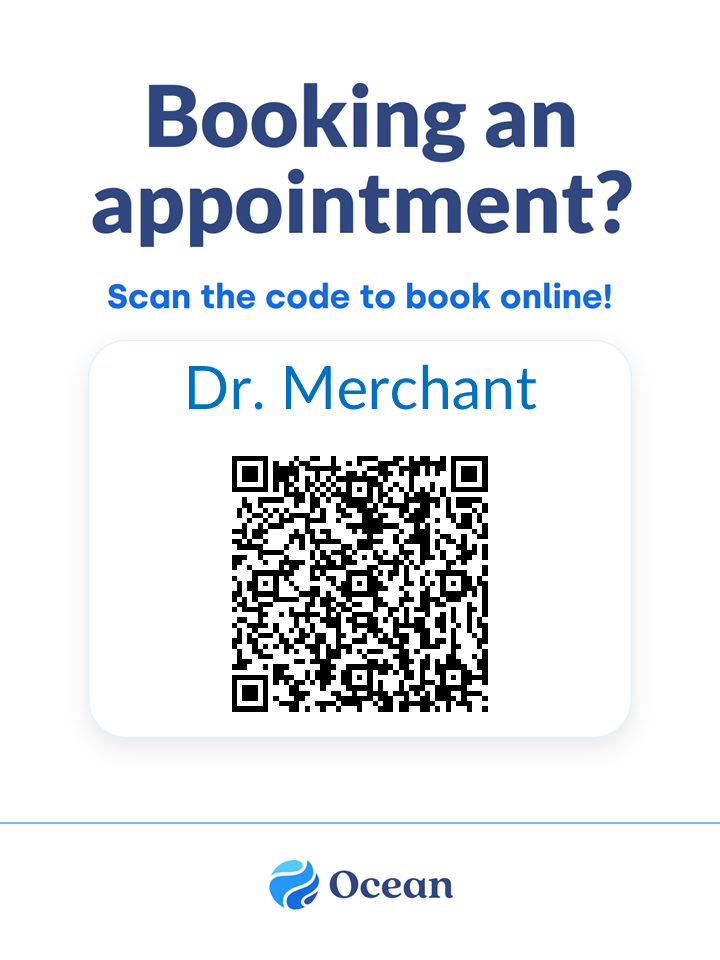 Booking an appointment?

Scan the code to book online!

Dr. Merchant

Ocean