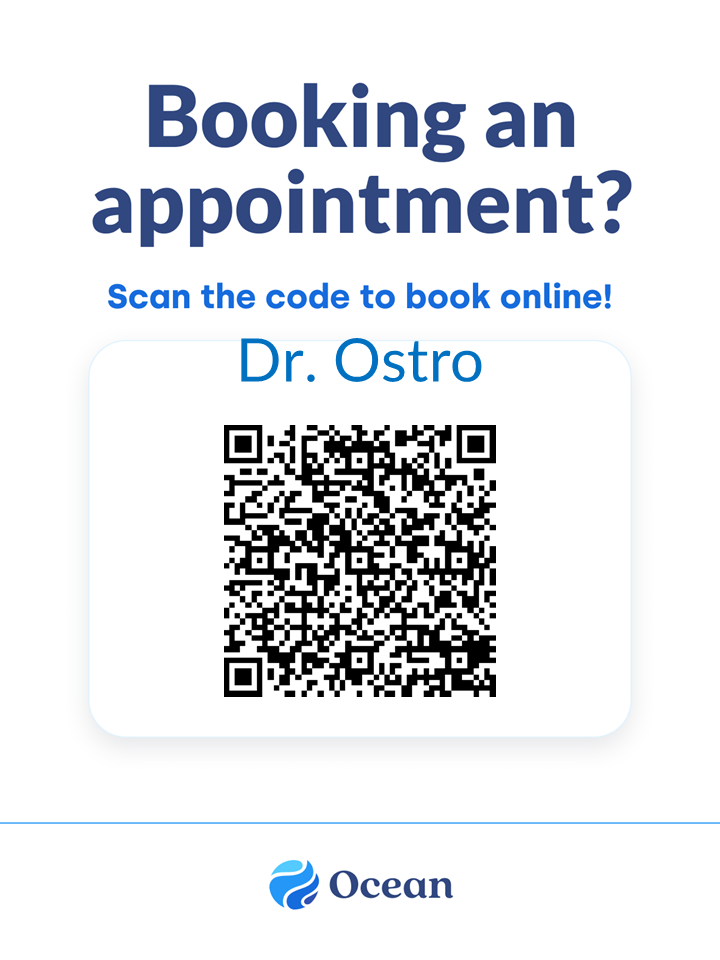 Booking an appointment?

Scan the code to book online!

Dr. Ostro

Ocean