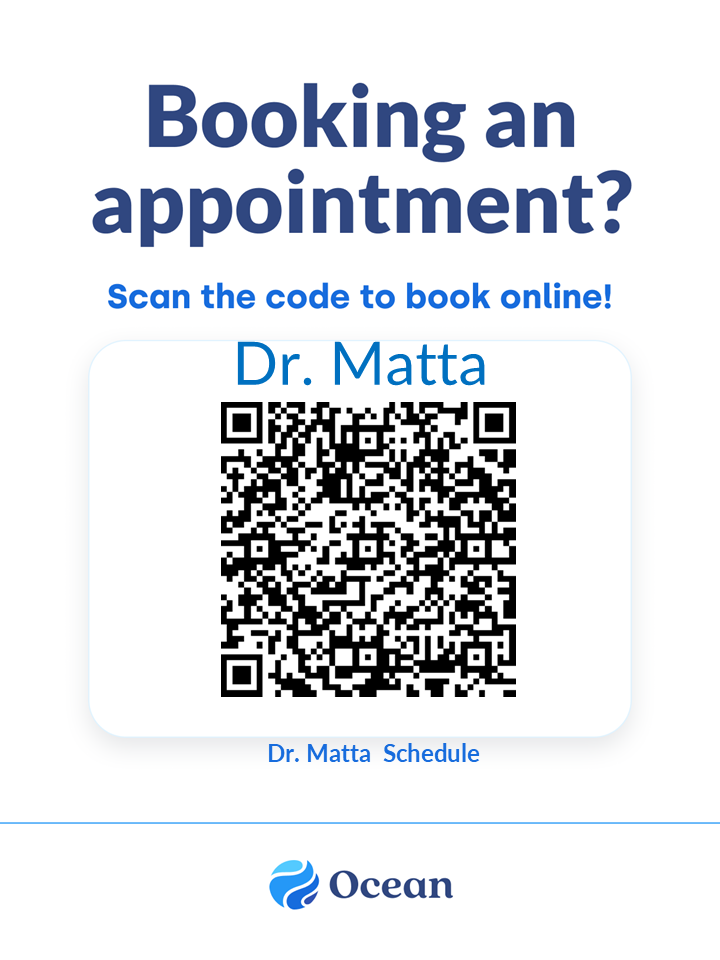 Booking an appointment?

Scan the code to book online!

Dr. Matta

Dr. Matta Schedule

Ocean