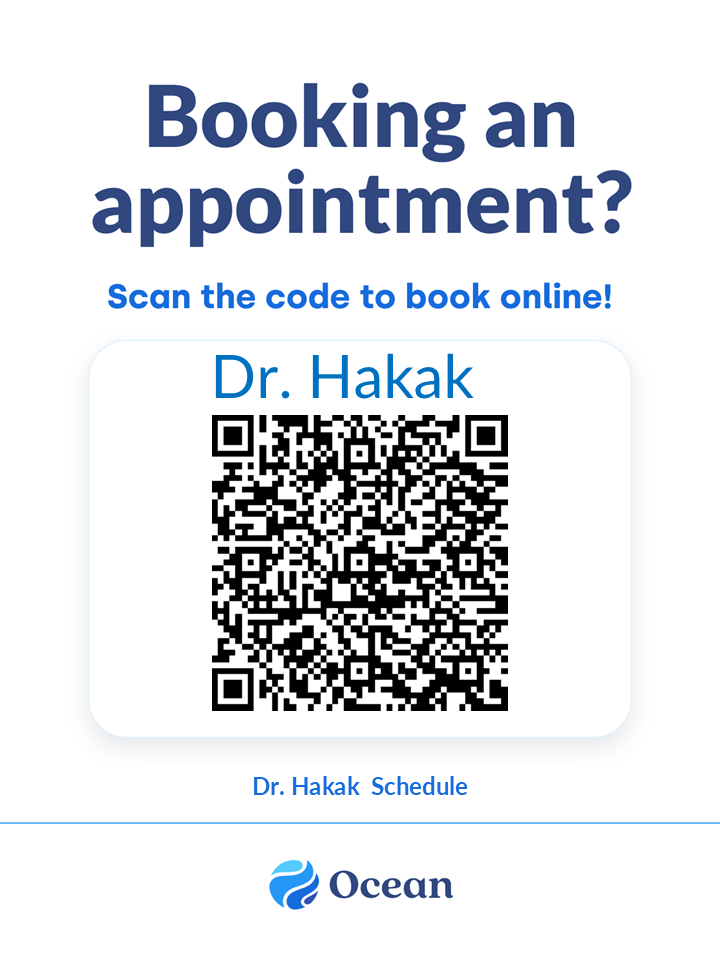 Booking an appointment?

Scan the code to book online!

Dr. Hakak

Dr. Hakak Schedule

Ocean