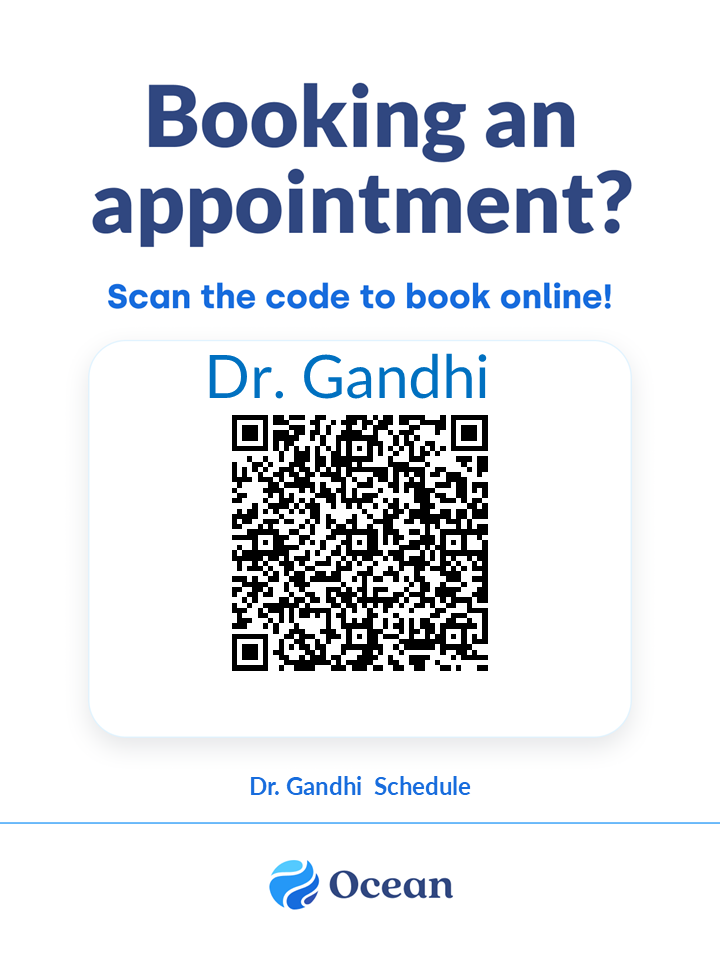 Booking an appointment?

Scan the code to book online!

Dr. Gandhi

Dr. Gandhi Schedule

Ocean